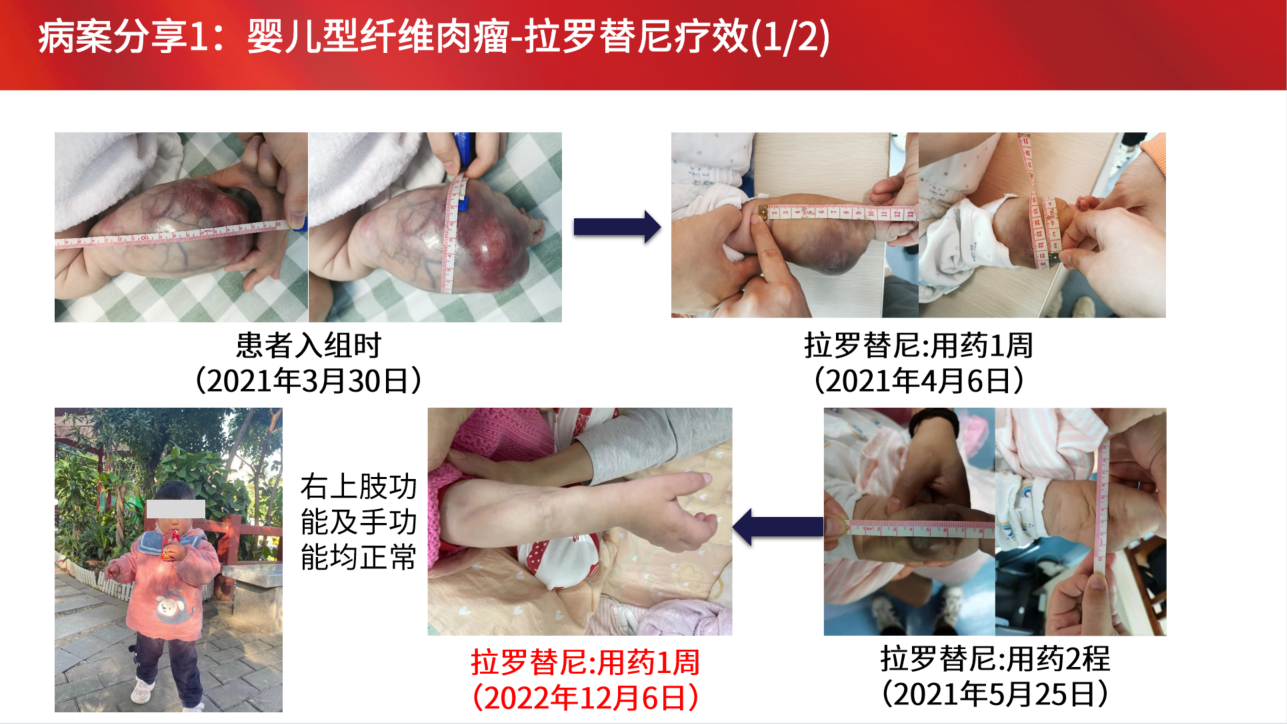 病案分享1：婴儿型纤维肉瘤-拉罗替尼疗效(1/2)

患者入组时
（2021年3月30日）

拉罗替尼:用药1周
（2021年4月6日）

右上肢功能及手功能均正常

拉罗替尼:用药1周
（2022年12月6日）

拉罗替尼:用药2程
（2021年5月25日）